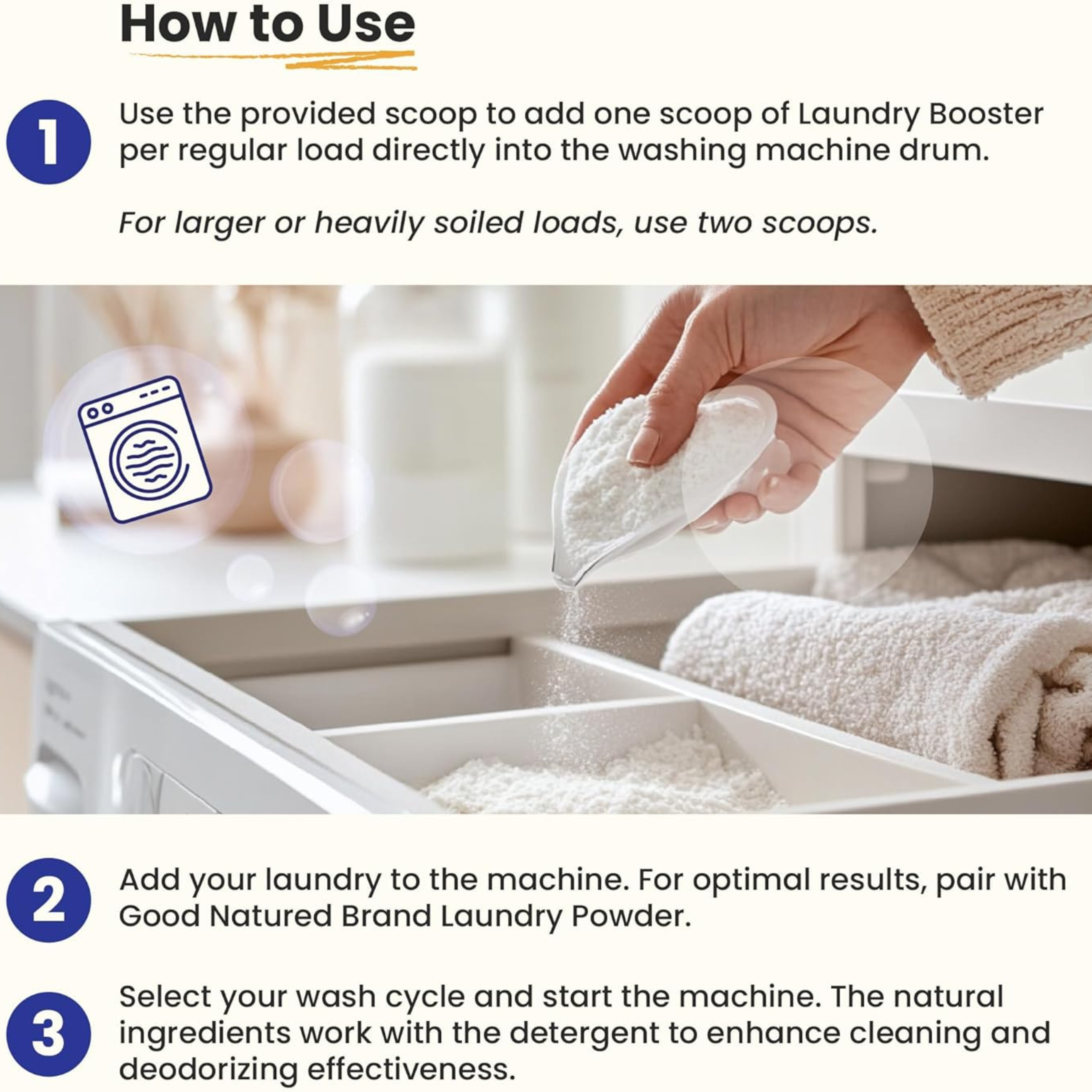 How to Use

1 Use the provided scoop to add one scoop of Laundry Booster per regular load directly into the washing machine drum.

For larger or heavily soiled loads, use two scoops.

2 Add your laundry to the machine. For optimal results, pair with Good Natured Brand Laundry Powder.

3 Select your wash cycle and start the machine. The natural ingredients work with the detergent to enhance cleaning and deodorizing effectiveness.